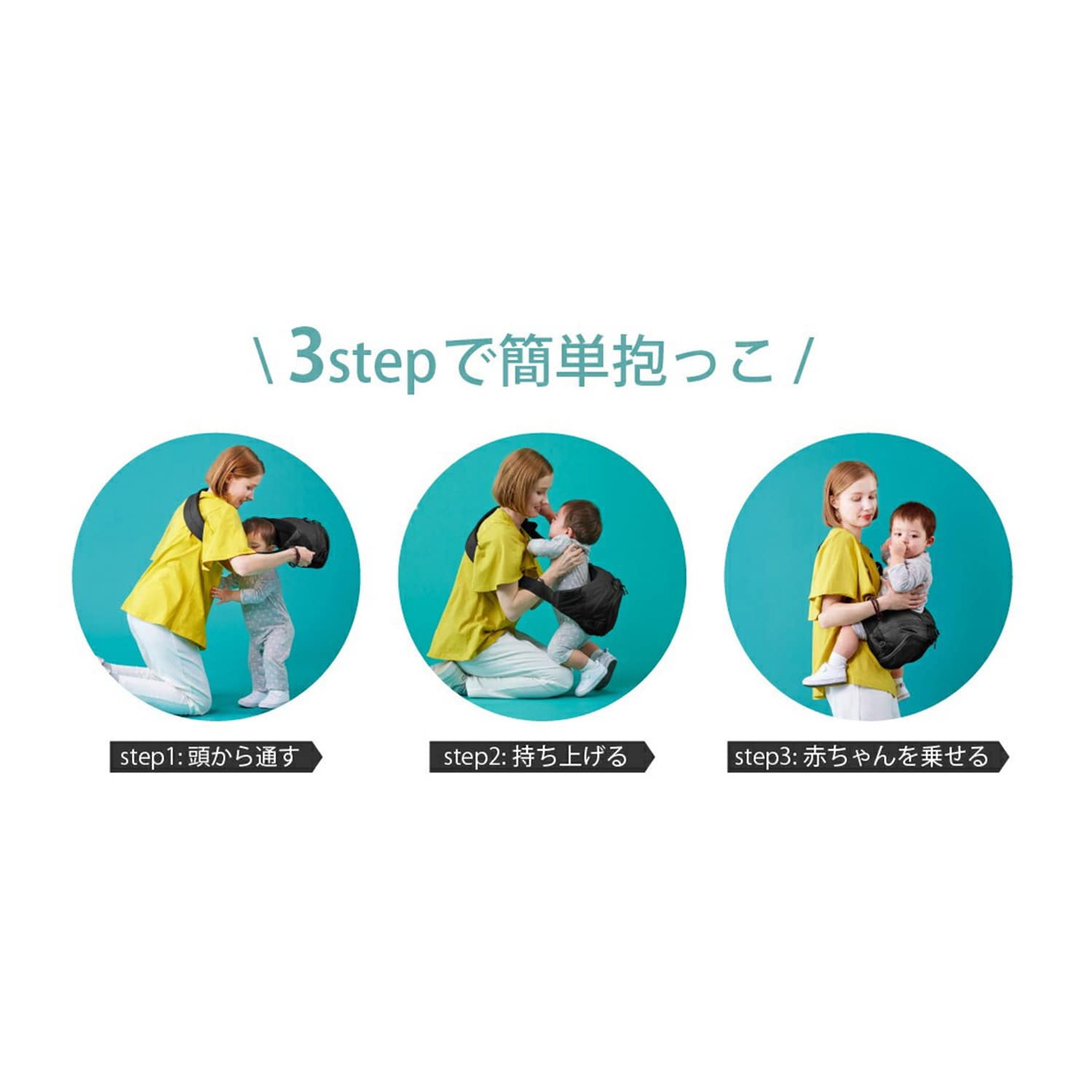 \ 3stepで簡単抱っこ /

step1: 頭から通す

step2: 持ち上げる

step3: 赤ちゃんを乗せる